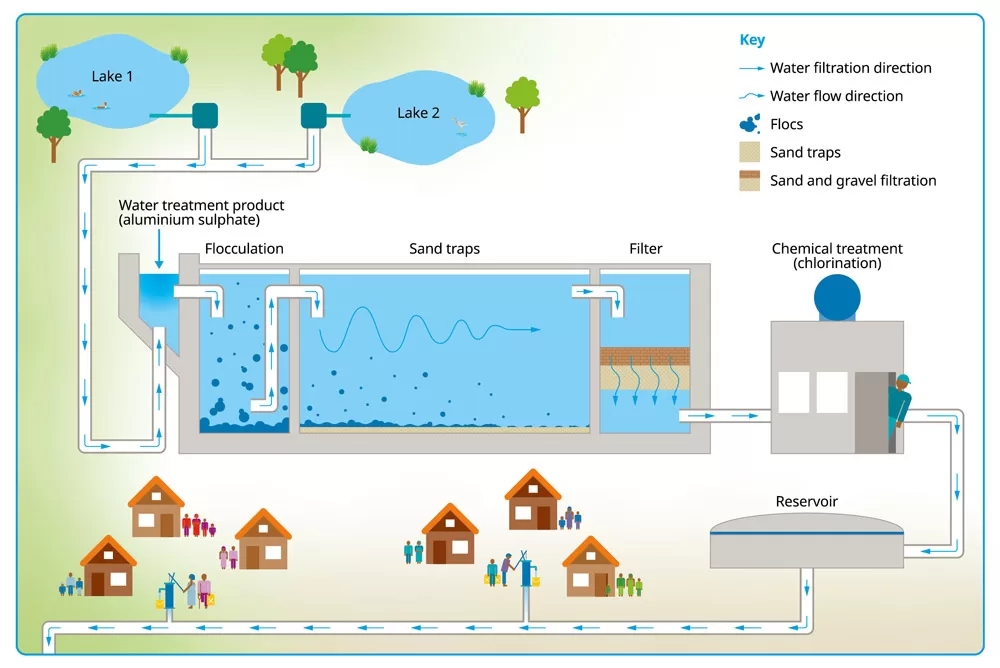 Lake 1

Lake 2

Key
Water filtration direction
Water flow direction
Flocs
Sand traps
Sand and gravel filtration

Water treatment product (aluminium sulphate)

Flocculation

Sand traps

Filter

Chemical treatment (chlorination)

Reservoir